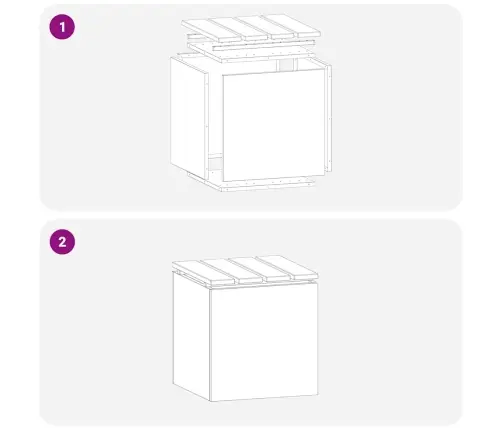 1

2