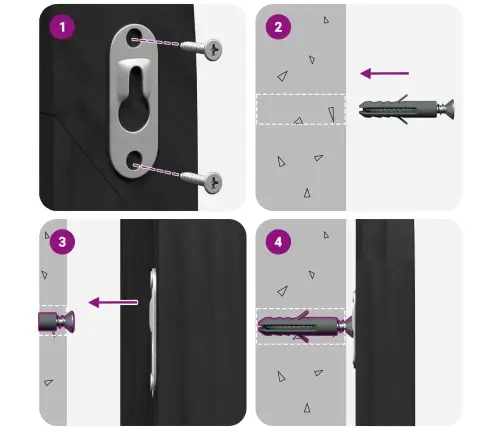 1

2

3

4