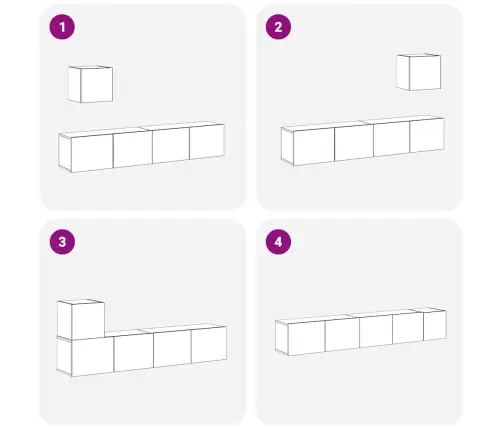 1

2

3

4