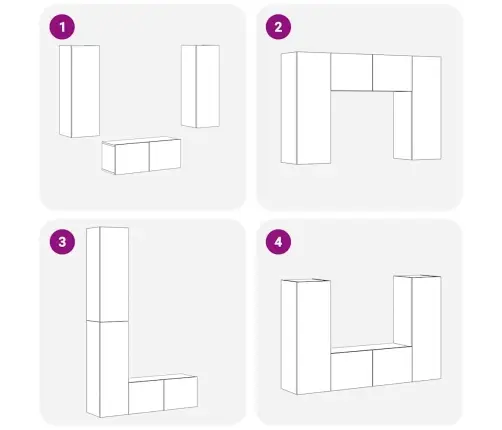 1

2

3

4