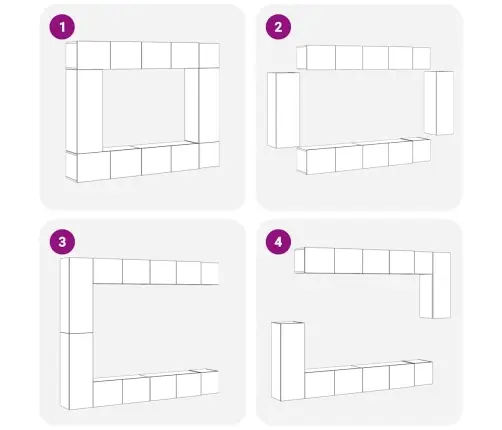 1

2

3

4