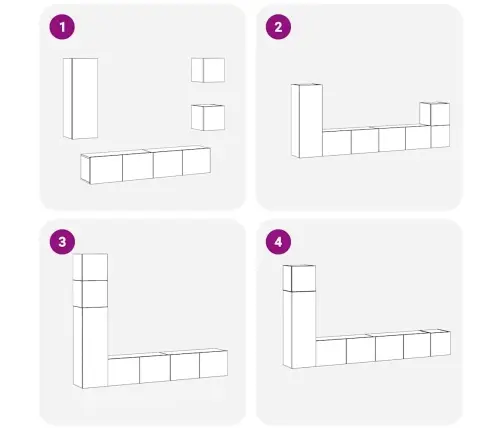 1

2

3

4