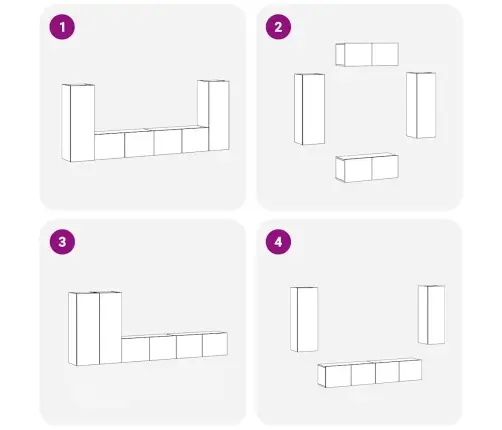 1

2

3

4