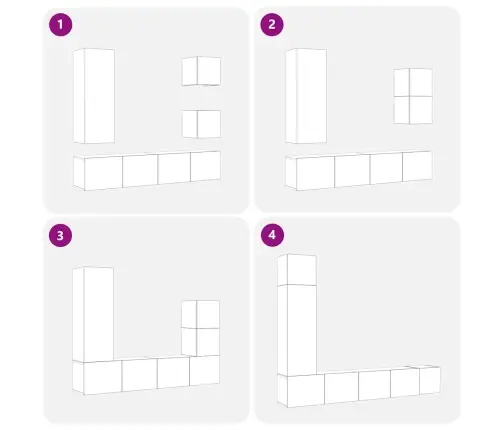 1

2

3

4