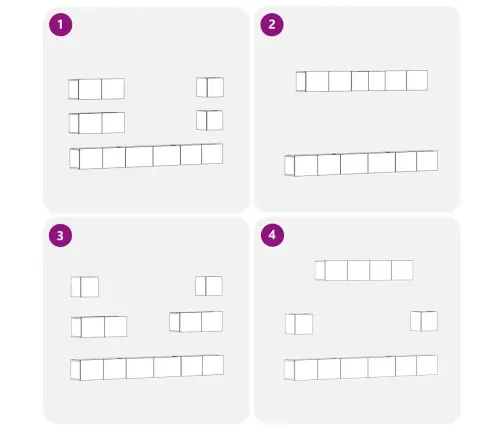 1

2

3

4