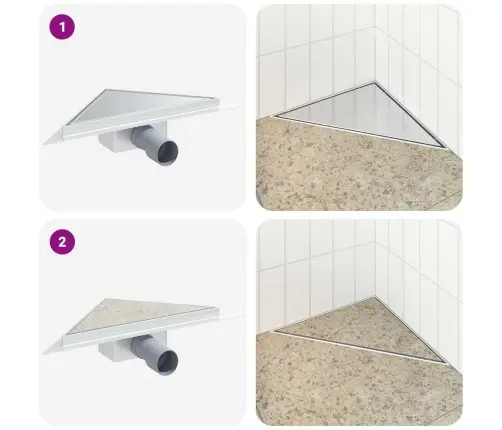 1

2