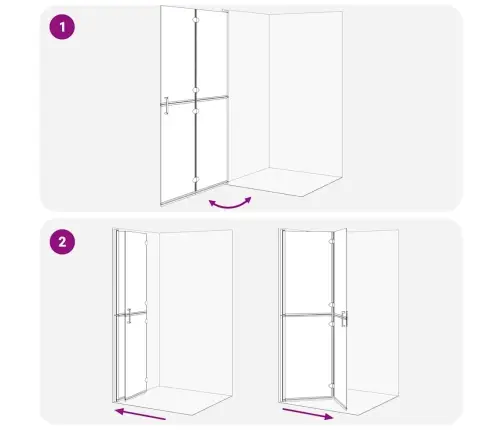 1

2