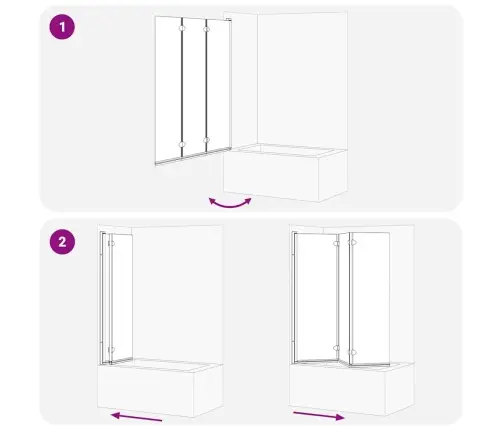 1

2