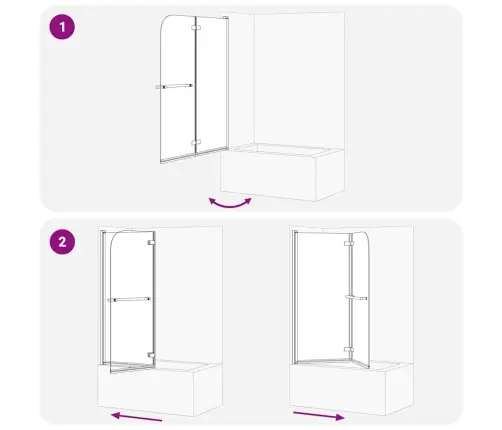 1

2