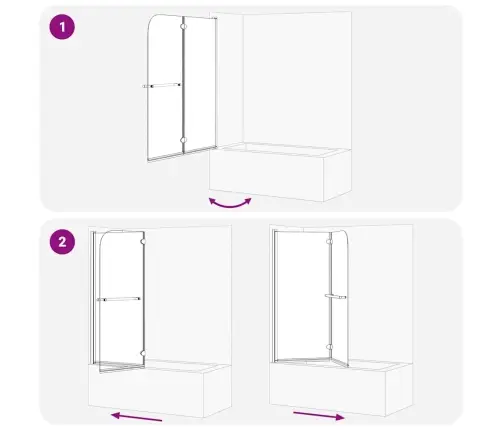 1

2