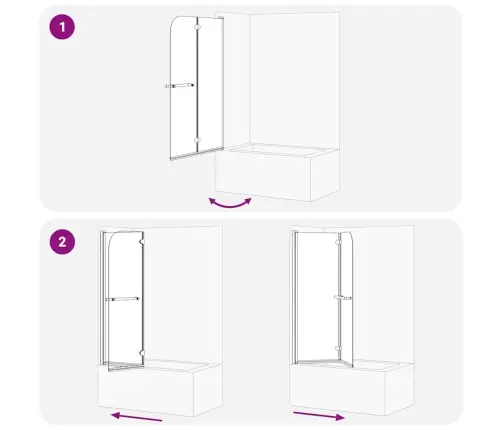 1

2