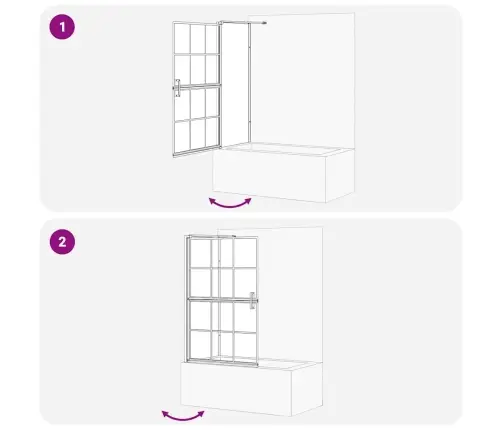 1

2