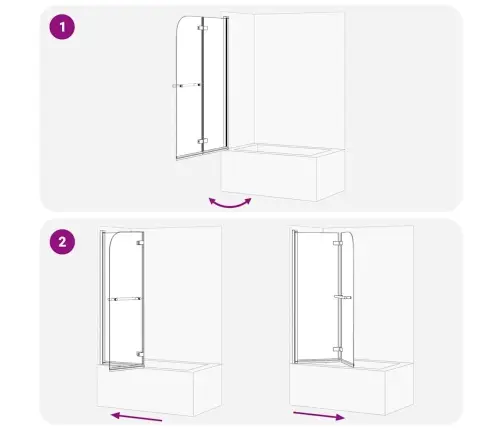 1

2