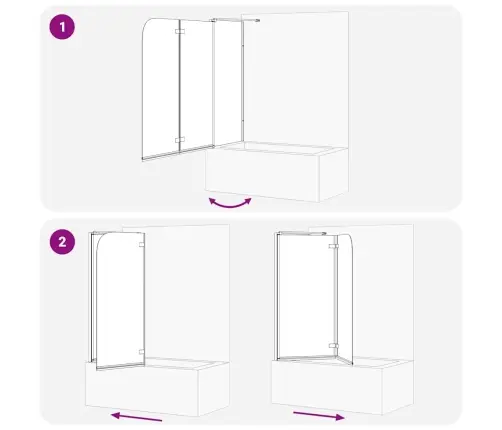 1

2