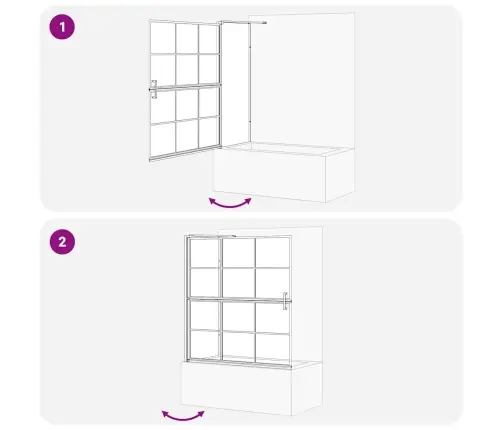 1

2