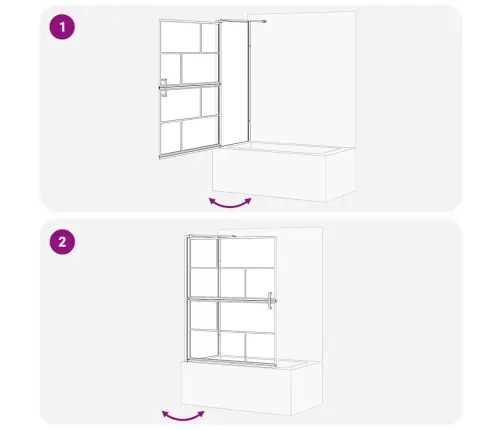 1

2