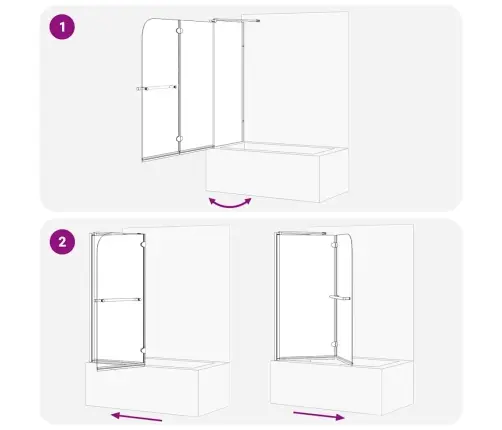 1

2