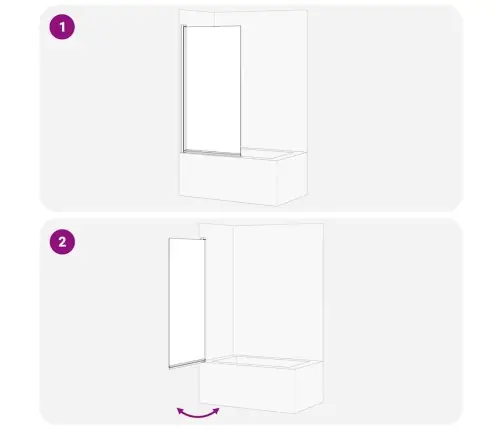 1

2