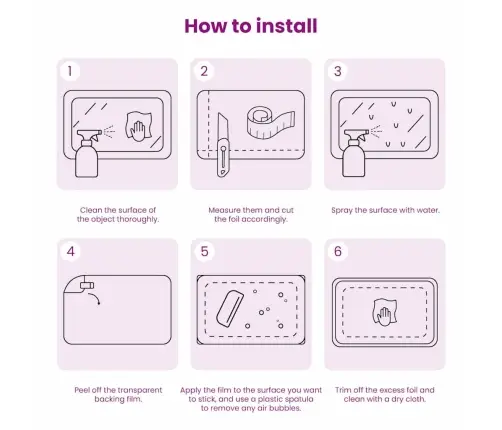 How to install

1

Clean the surface of the object thoroughly.

2

Measure them and cut the foil accordingly.

3

Spray the surface with water.

4

Peel off the transparent backing film.

5

Apply the film to the surface you want to stick, and use a plastic spatula to remove any air bubbles.

6

Trim off the excess foil and clean with a dry cloth.