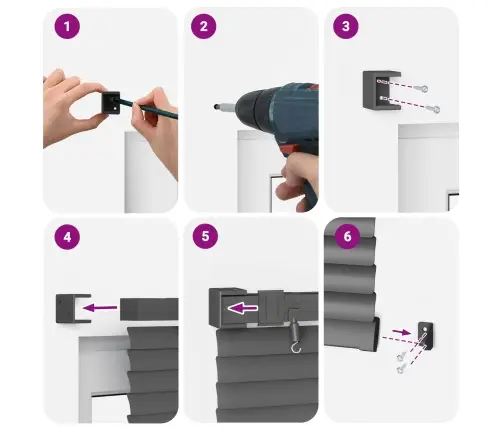 1

2

3

4

5

6