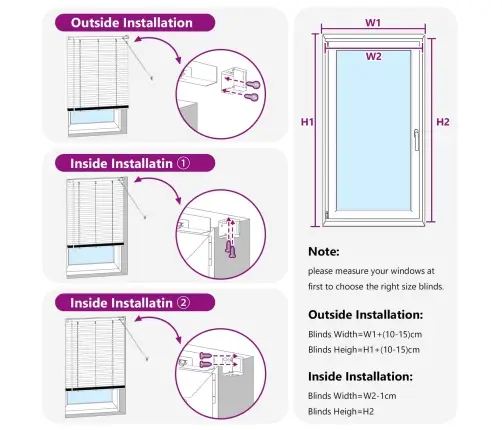 Outside Installation

Inside Installatin ①

Inside Installatin ②

W1

W2

H1

H2

Note:

please measure your windows at first to choose the right size blinds.

Outside Installation:

Blinds Width=W1+(10-15)cm

Blinds Heigh=H1+(10-15)cm

Inside Installation:

Blinds Width=W2-1cm

Blinds Heigh=H2