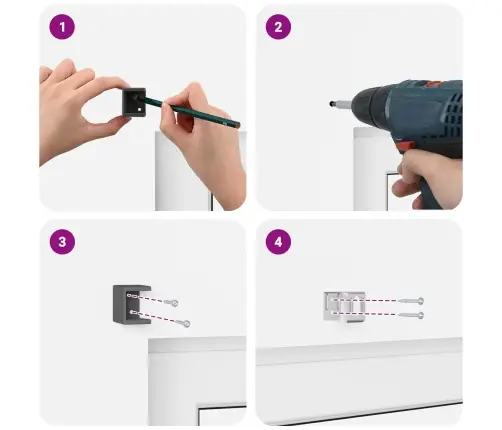 1

2

3

4