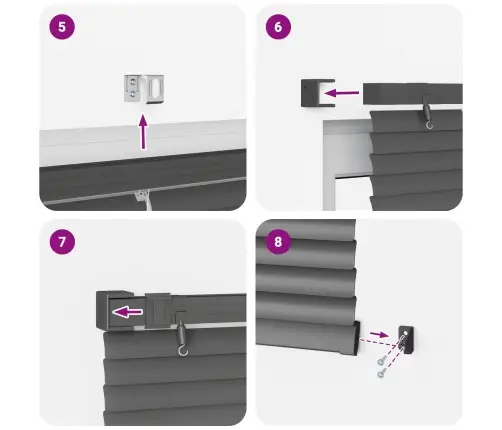 5

6

7

8