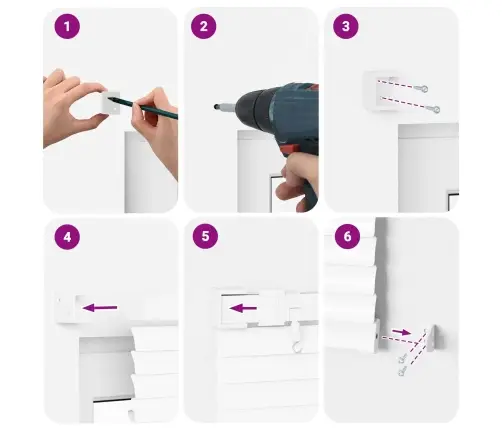 1
2
3
4
5
6