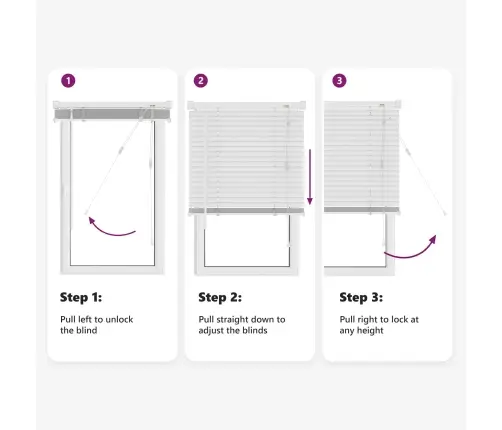 1

Step 1:

Pull left to unlock the blind

2

Step 2:

Pull straight down to adjust the blinds

3

Step 3:

Pull right to lock at any height