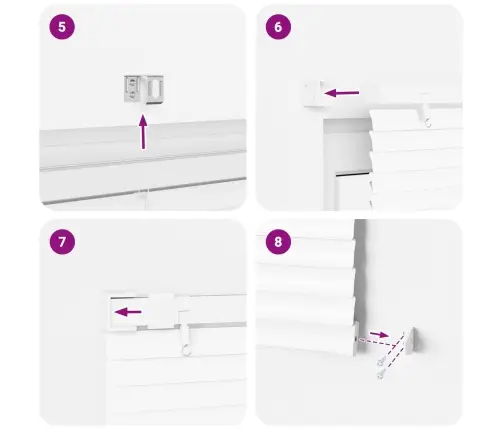 5

6

7

8