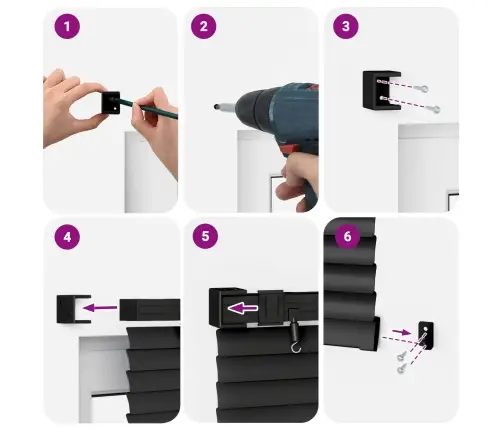 1

2

3

4

5

6