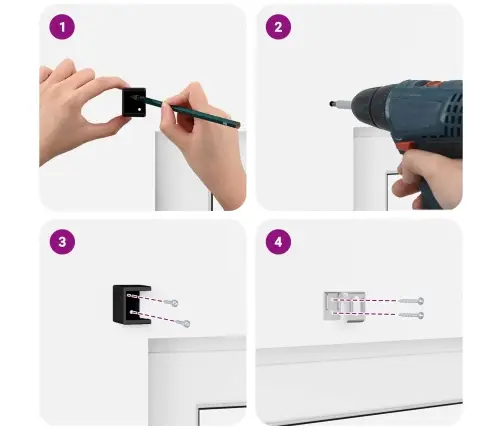 1

2

3

4