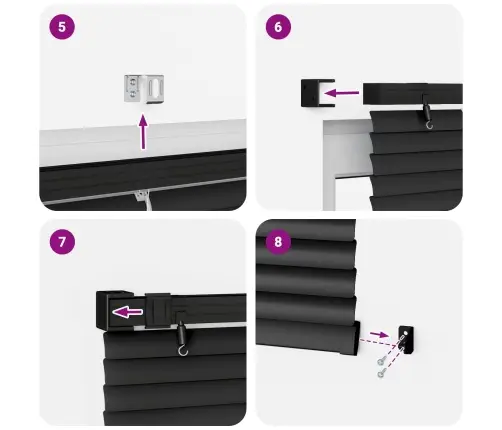 5

6

7

8