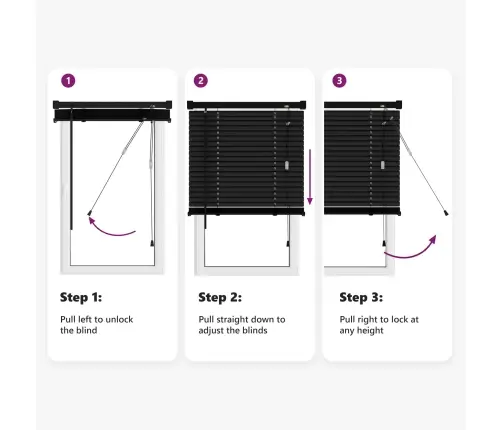 1

Step 1:

Pull left to unlock the blind

2

Step 2:

Pull straight down to adjust the blinds

3

Step 3:

Pull right to lock at any height