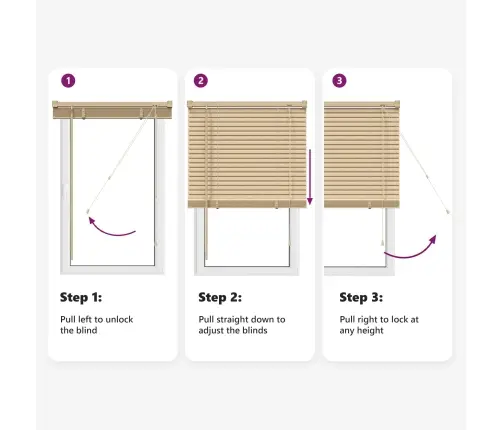 1

Step 1:

Pull left to unlock the blind

2

Step 2:

Pull straight down to adjust the blinds

3

Step 3:

Pull right to lock at any height