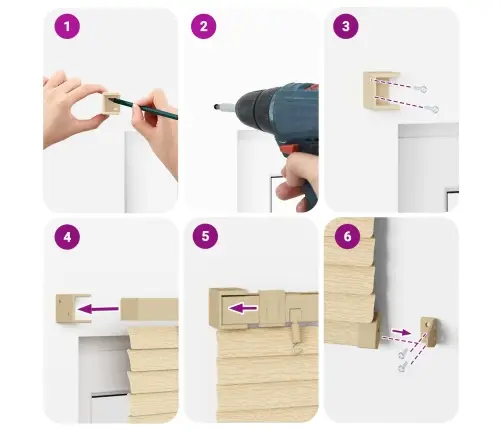 1

2

3

4

5

6