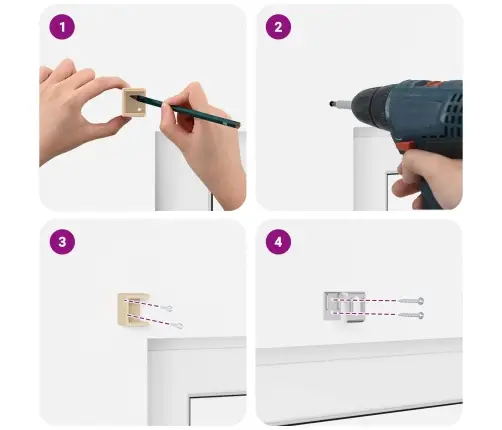 1

2

3

4