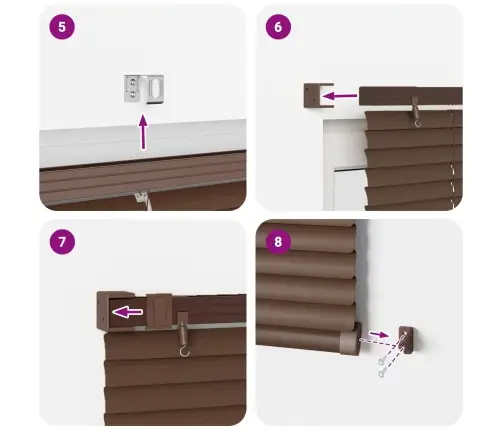 5

6

7

8