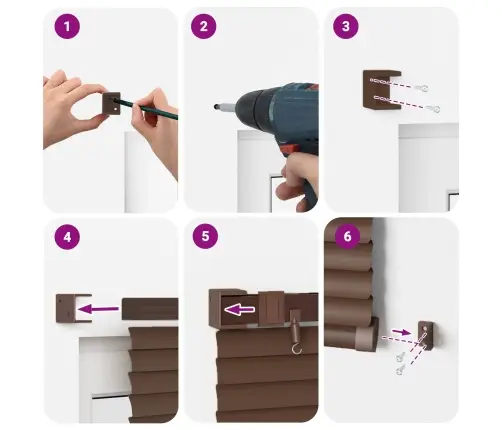 1

2

3

4

5

6