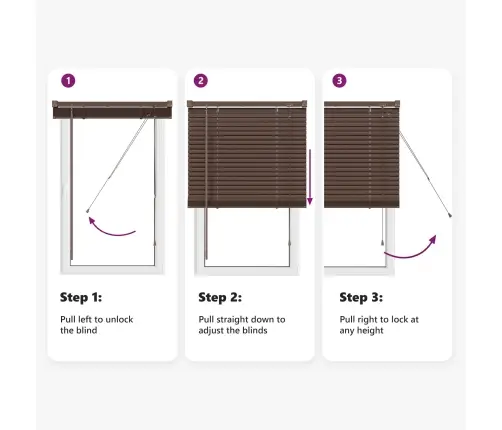 1

Step 1:

Pull left to unlock the blind

2

Step 2:

Pull straight down to adjust the blinds

3

Step 3:

Pull right to lock at any height