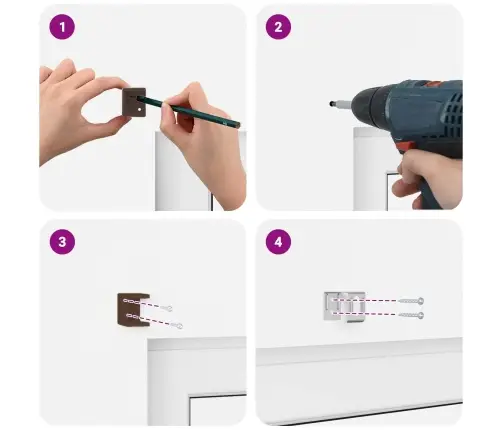 1

2

3

4