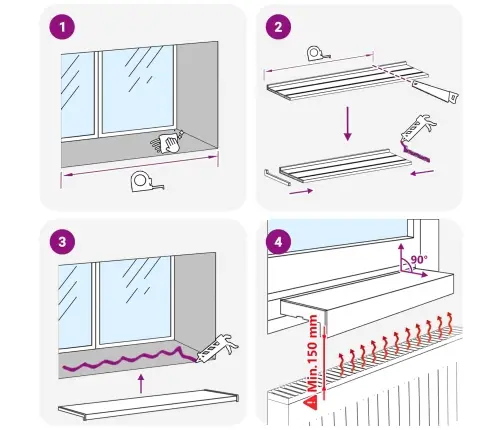 1

2

3

4

90°

Min.150 mm