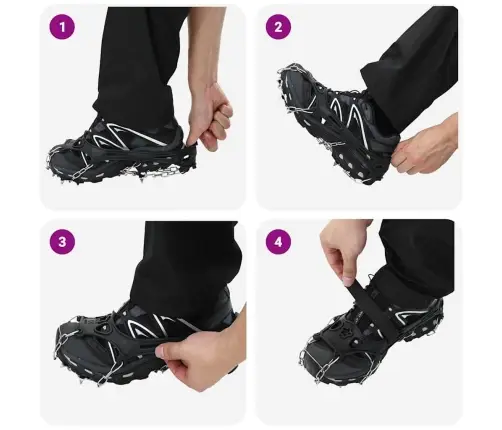 1

2

3

4