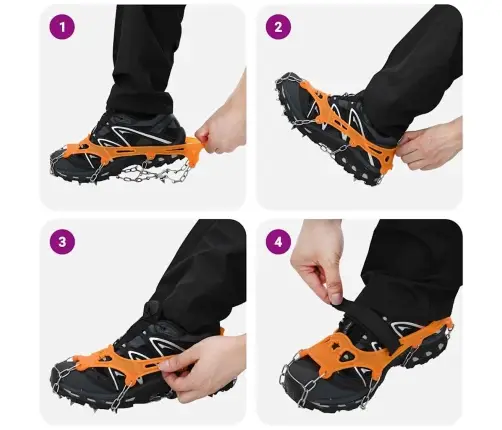 1

2

3

4