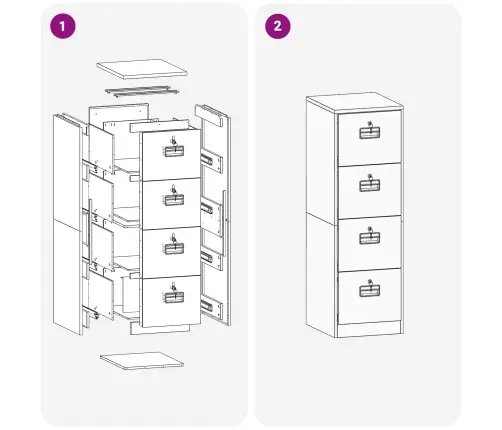 1

2