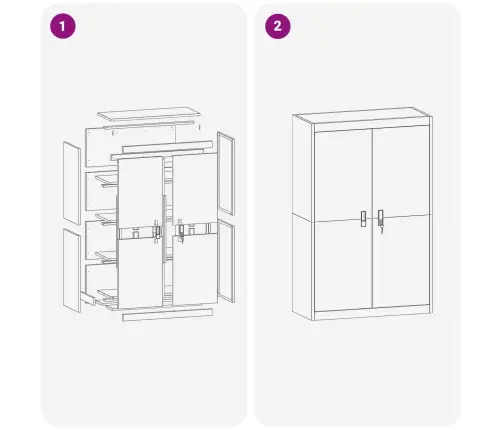 1

2