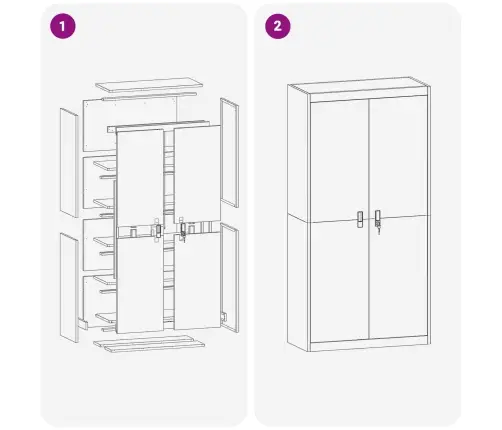 1

2