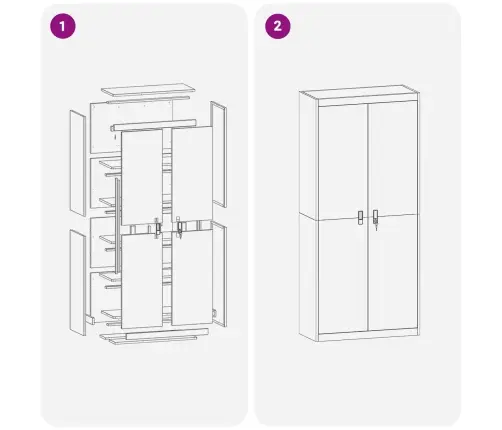 1

2