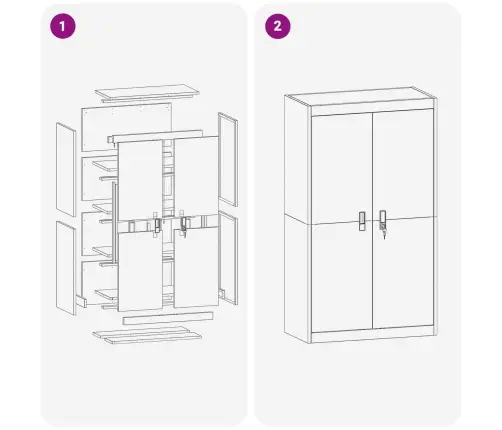 1

2