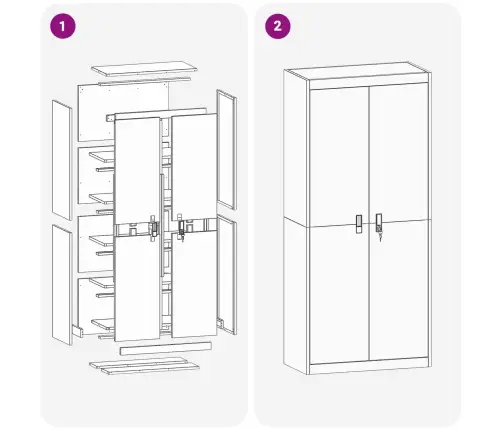 1

2